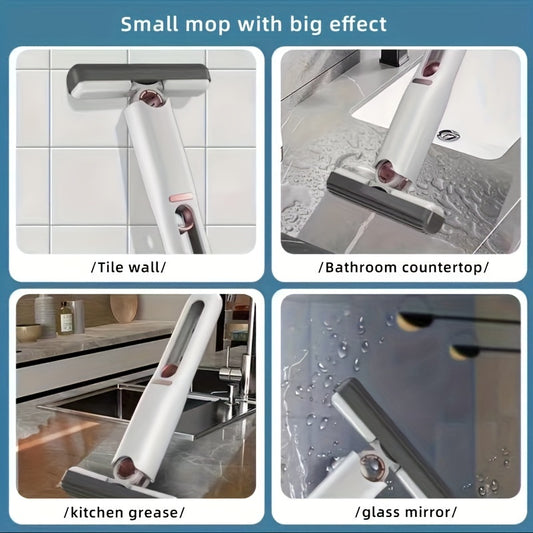 Small mop with big effect

/Tile wall/

/Bathroom countertop/

/kitchen grease/

/glass mirror/